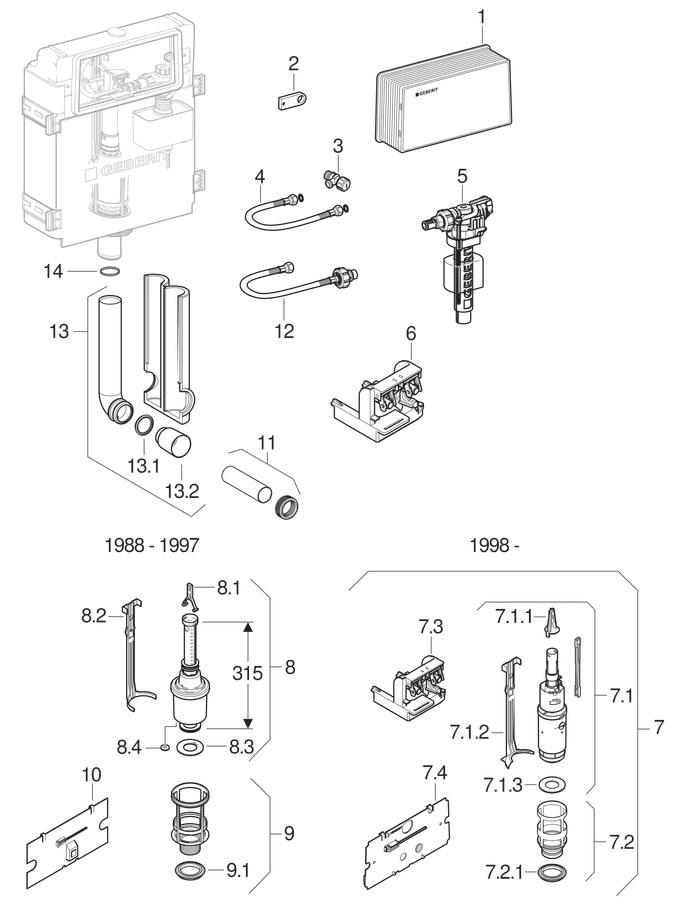 GEBERIT

1

GEBERIT

2

3

4

5

14

13

12

6

13.1

13.2

11

1988 - 1997

1998 -

8.1

8.2

315

8

8.4

8.3

10

9

9.1

7.3

7.1.1

7.1

7.1.2

7

7.1.3

7.4

7.2

7.2.1